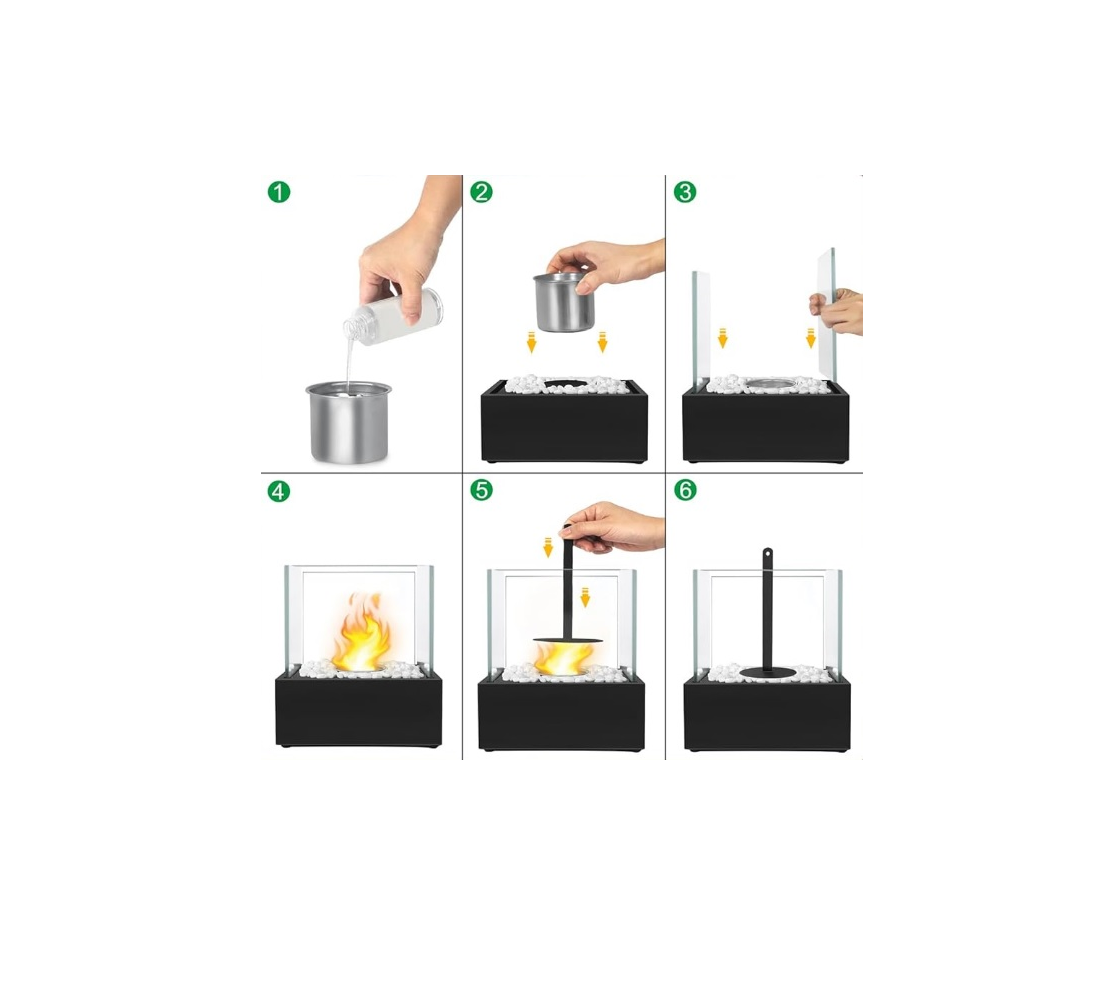 1
2
3
4
5
6